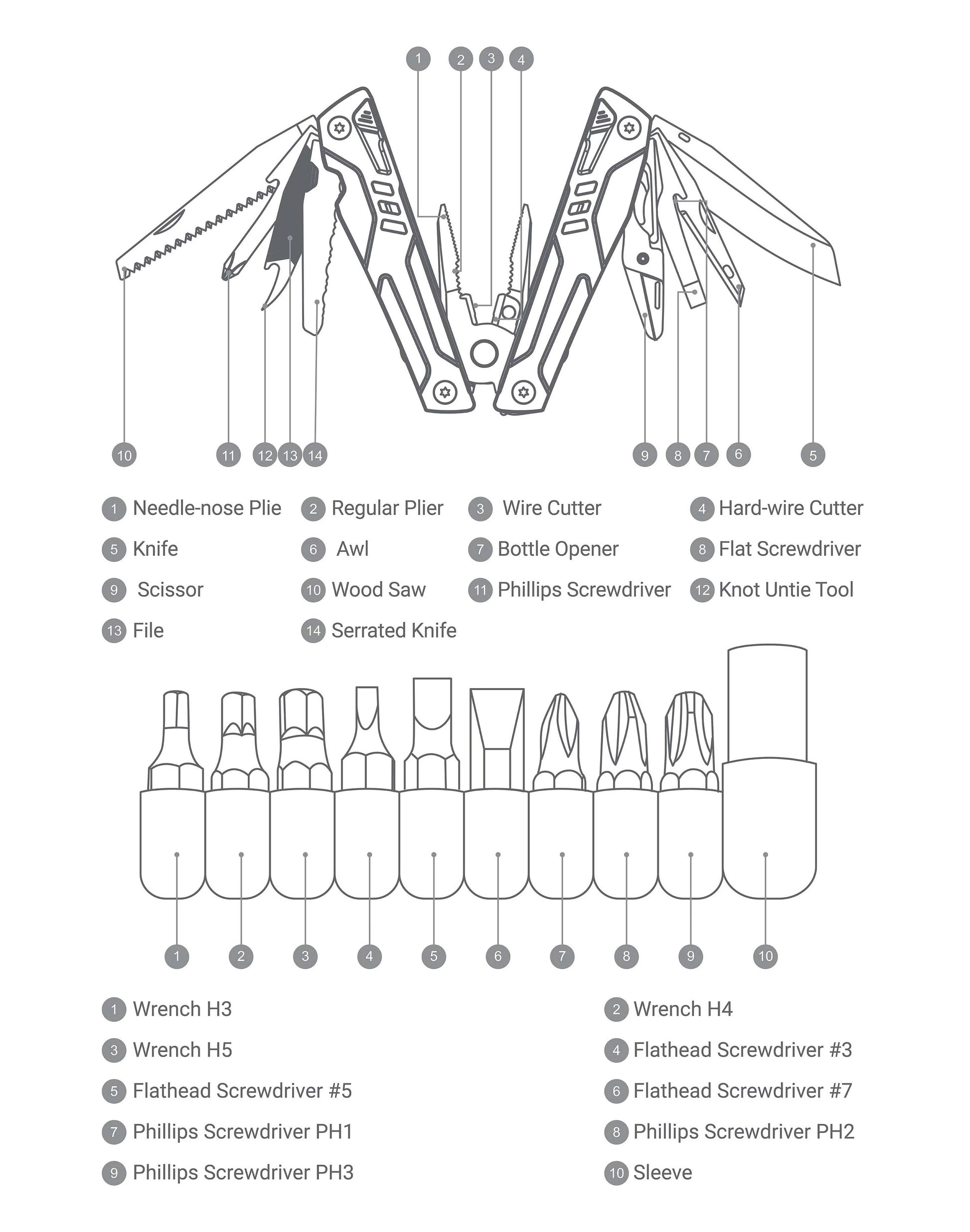 1 2 3 4

10 11 12 13 14 9 8 7 6 5

1 Needle-nose Plie
2 Regular Plier
3 Wire Cutter
4 Hard-wire Cutter
5 Knife
6 Awl
7 Bottle Opener
8 Flat Screwdriver
9 Scissor
10 Wood Saw
11 Phillips Screwdriver
12 Knot Untie Tool
13 File
14 Serrated Knife

1 2 3 4 5 6 7 8 9 10

1 Wrench H3
2 Wrench H4
3 Wrench H5
4 Flathead Screwdriver #3
5 Flathead Screwdriver #5
6 Flathead Screwdriver #7
7 Phillips Screwdriver PH1
8 Phillips Screwdriver PH2
9 Phillips Screwdriver PH3
10 Sleeve