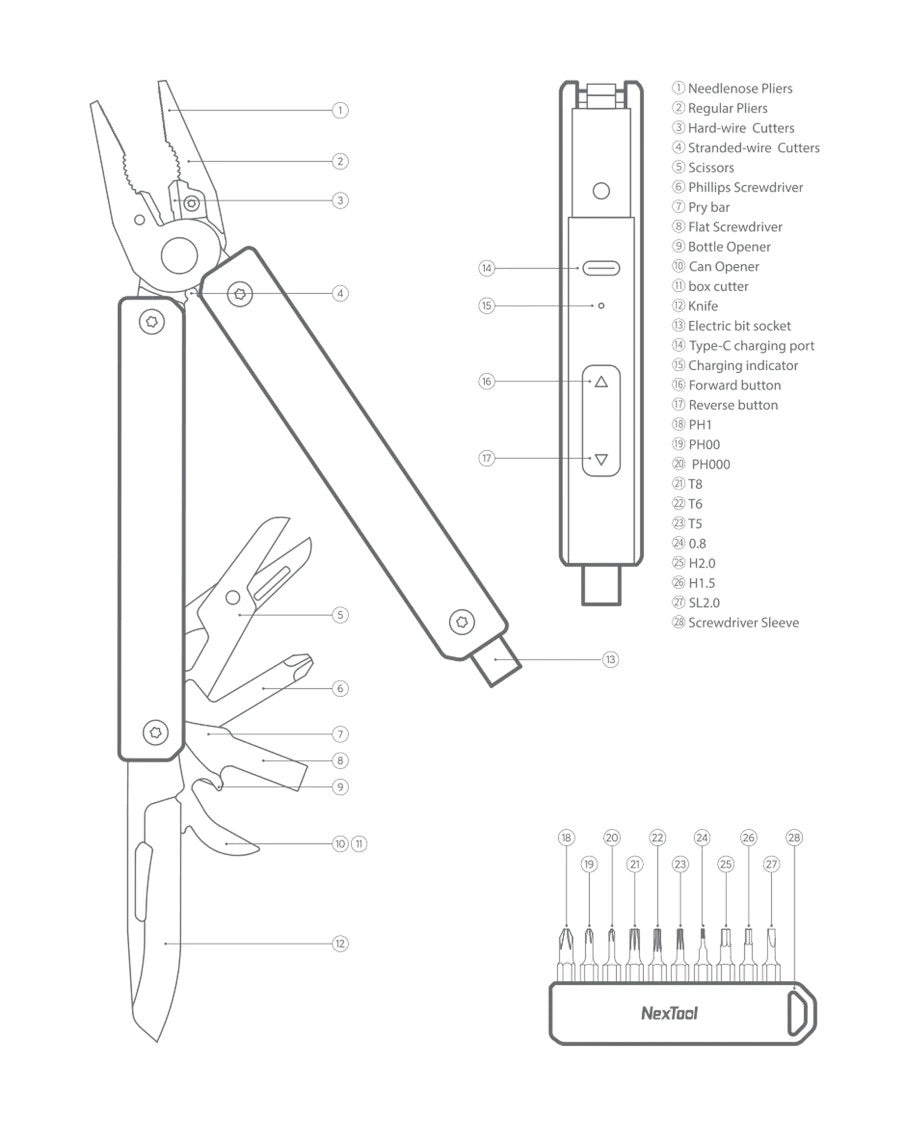 ① Needlenose Pliers
② Regular Pliers
③ Hard-wire Cutters
④ Stranded-wire Cutters
⑤ Scissors
⑥ Phillips Screwdriver
⑦ Pry bar
⑧ Flat Screwdriver
⑨ Bottle Opener
⑩ Can Opener
⑪ box cutter
⑫ Knife
⑬ Electric bit socket
⑭ Type-C charging port
⑮ Charging indicator
⑯ Forward button
⑰ Reverse button
⑱ PH1
⑲ PH00
⑳ PH000
㉑ T8
㉒ T6
㉓ T5
㉔ 0.8
㉕ H2.0
㉖ H1.5
㉗ SL2.0
㉘ Screwdriver Sleeve

1
2
3
4
5
6
7
8
9
10 11
12
13
14
15
16
17

18 19 20 21 22 23 24 25 26 27 28

NexTool