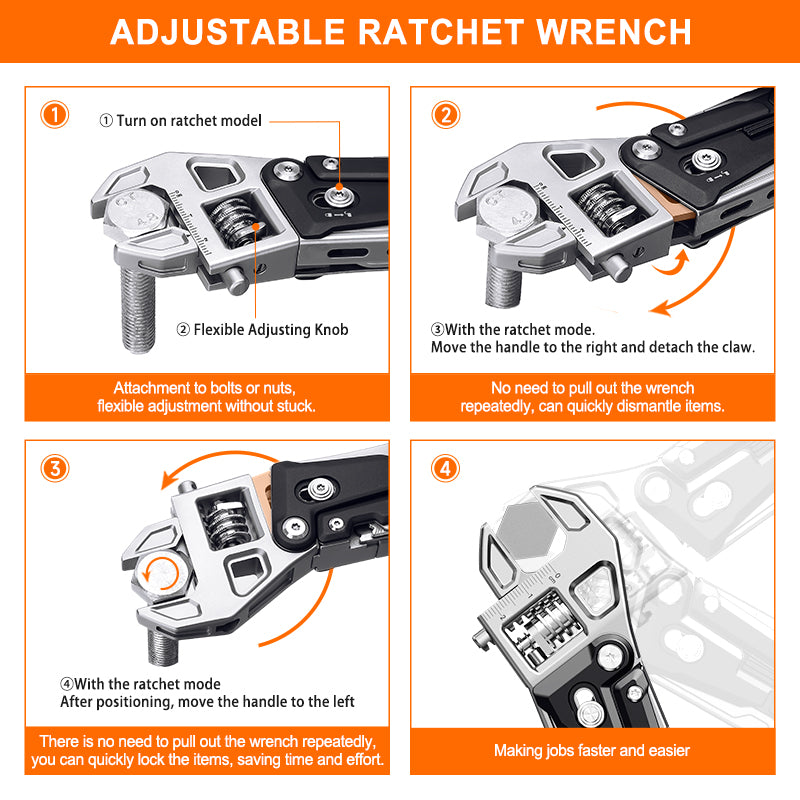 ADJUSTABLE RATCHET WRENCH

1

① Turn on ratchet model

② Flexible Adjusting Knob

Attachment to bolts or nuts, flexible adjustment without stuck.

2

③With the ratchet mode.
Move the handle to the right and detach the claw.

No need to pull out the wrench repeatedly, can quickly dismantle items.

3

④With the ratchet mode
After positioning, move the handle to the left

There is no need to pull out the wrench repeatedly, you can quickly lock the items, saving time and effort.

4

Making jobs faster and easier